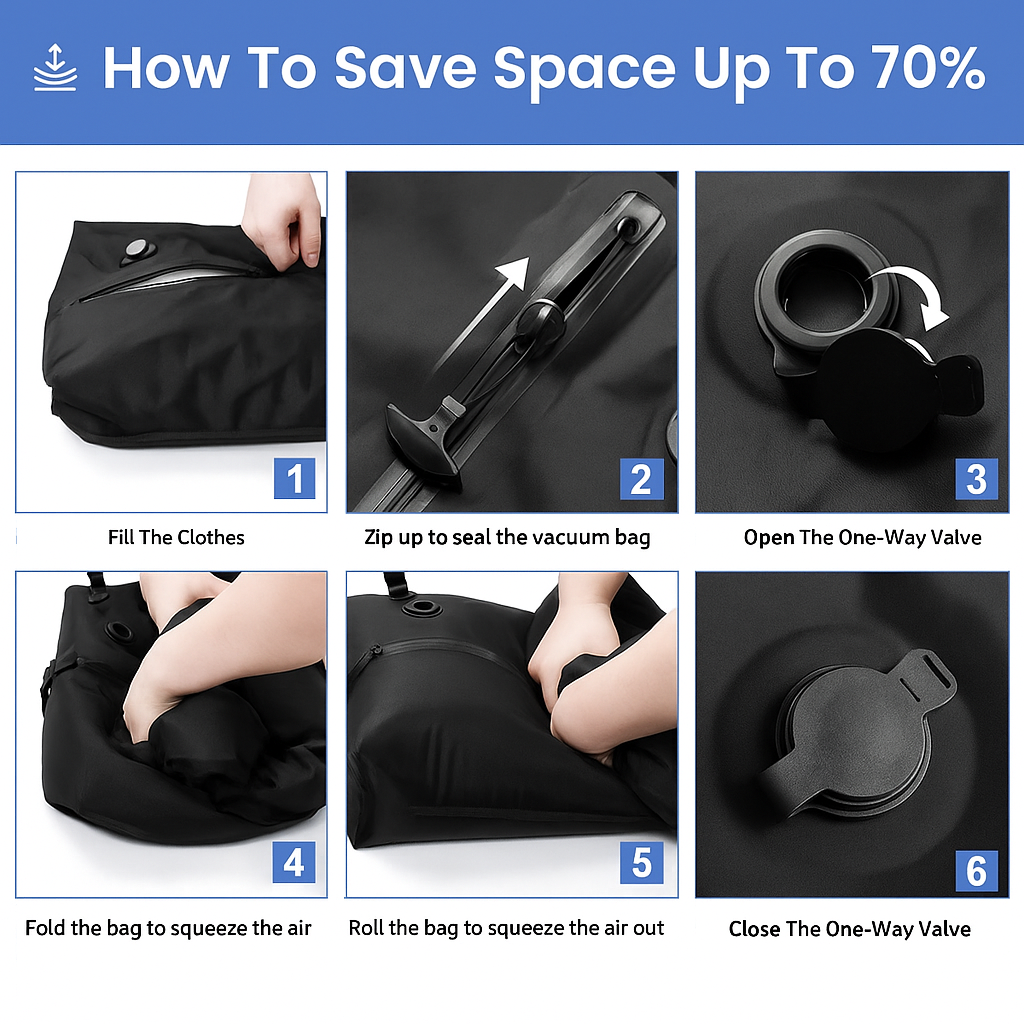 How To Save Space Up To 70%

1
Fill The Clothes

2
Zip up to seal the vacuum bag

3
Open The One-Way Valve

4
Fold the bag to squeeze the air

5
Roll the bag to squeeze the air out

6
Close The One-Way Valve