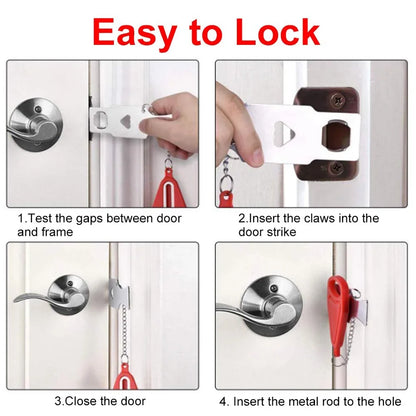 Easy to Lock

1.Test the gaps between door and frame

2.Insert the claws into the door strike

3.Close the door

4. Insert the metal rod to the hole