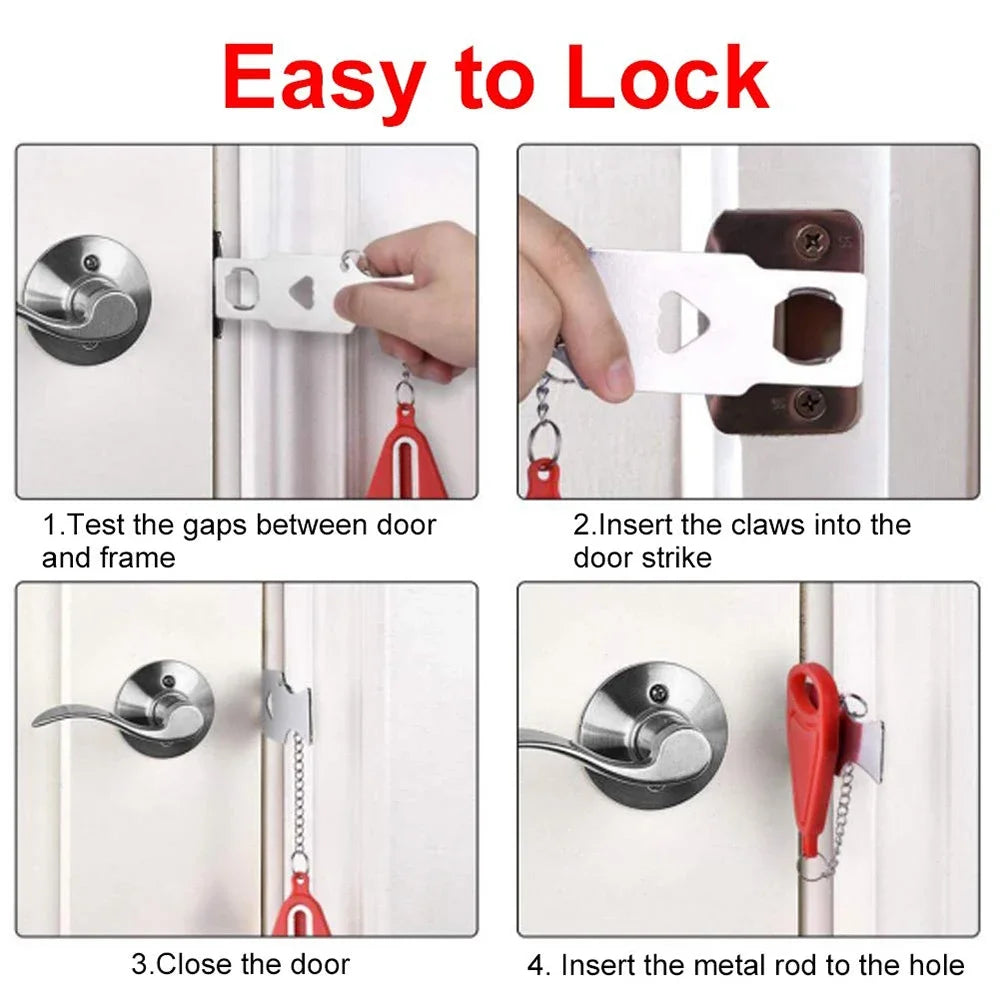 Easy to Lock

1.Test the gaps between door and frame

2.Insert the claws into the door strike

3.Close the door

4. Insert the metal rod to the hole