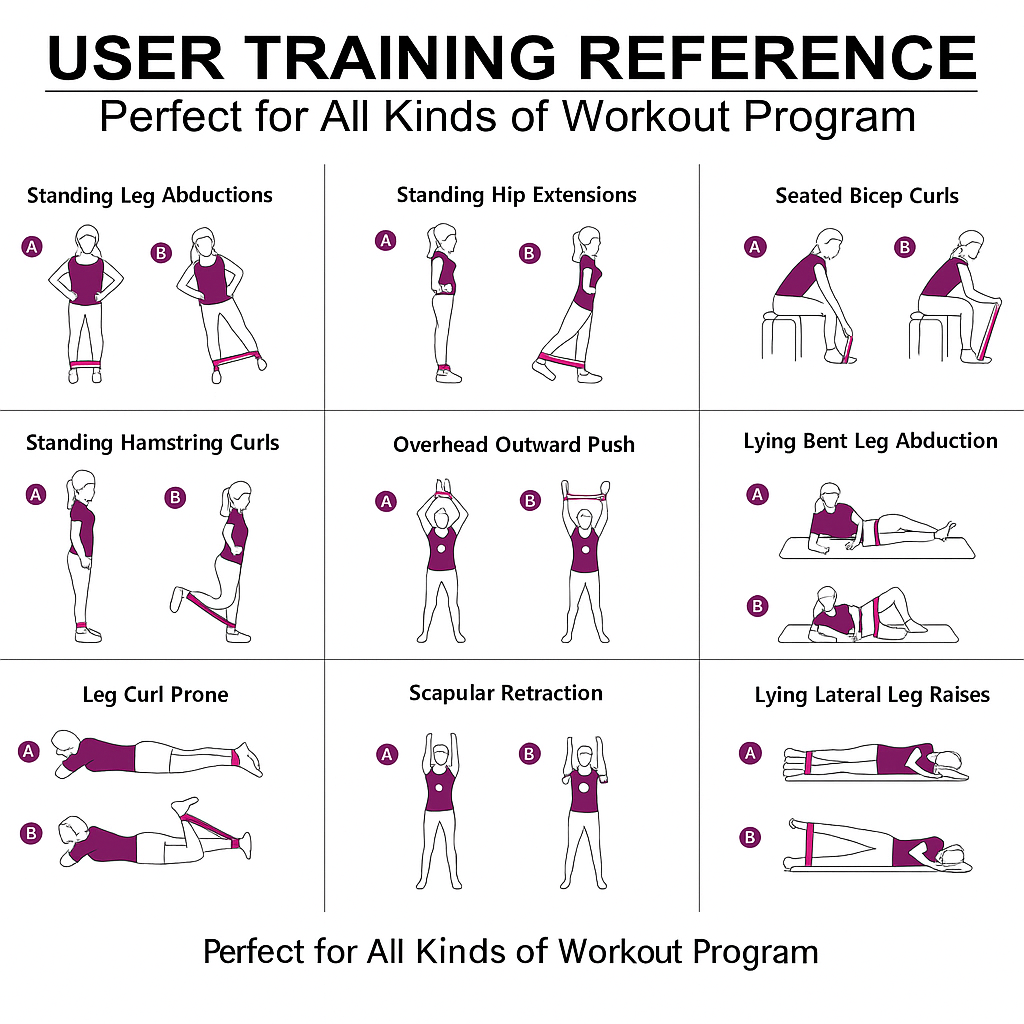 USER TRAINING REFERENCE

Perfect for All Kinds of Workout Program

Standing Leg Abductions
A
B

Standing Hip Extensions
A
B

Seated Bicep Curls
A
B

Standing Hamstring Curls
A
B

Overhead Outward Push
A
B

Lying Bent Leg Abduction
A
B

Leg Curl Prone
A
B

Scapular Retraction
A
B

Lying Lateral Leg Raises
A
B

Perfect for All Kinds of Workout Program